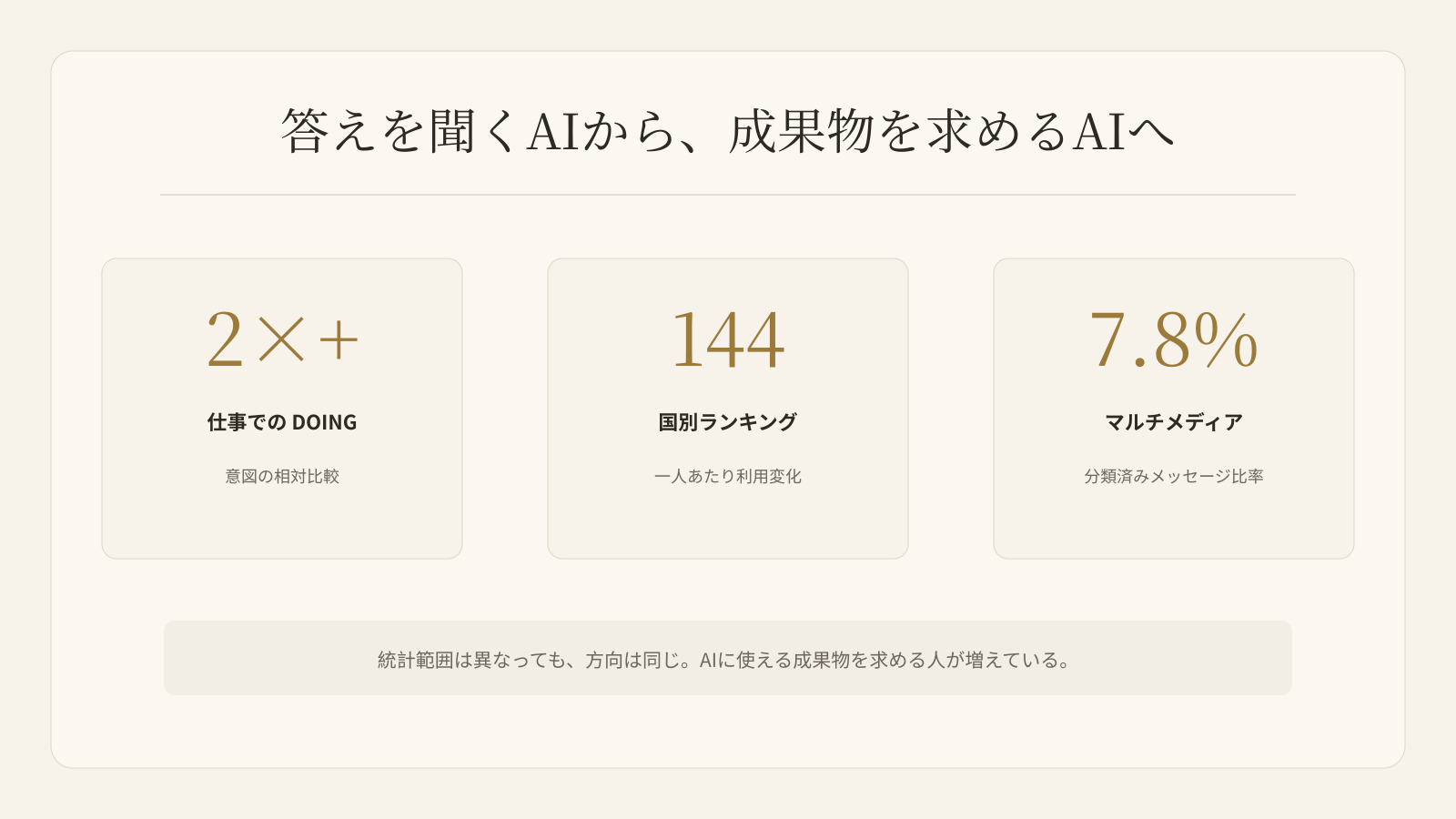 答えを聞くAIから、成果物を求めるAIへ

2×+

仕事でのDOING

意図の相対比較

144

国別ランキング

一人あたり利用変化

7.8%

マルチメディア

分類済みメッセージ比率

統計範囲は異なっても、方向は同じ。AIに使える成果物を求める人が増えている。